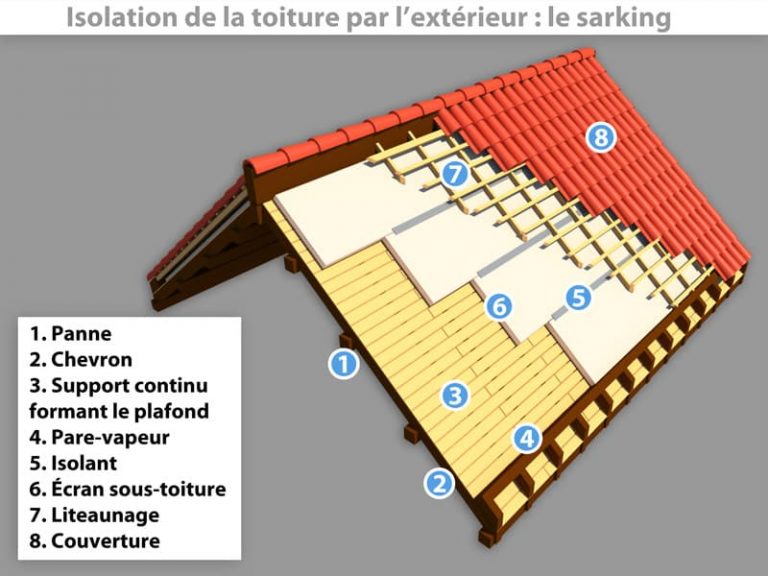 Isolation de la toiture par l'extérieur : le sarking

8

7

6

5

1

3

4

2

1. Panne
2. Chevron
3. Support continu formant le plafond
4. Pare-vapeur
5. Isolant
6. Écran sous-toiture
7. Liteaunage
8. Couverture